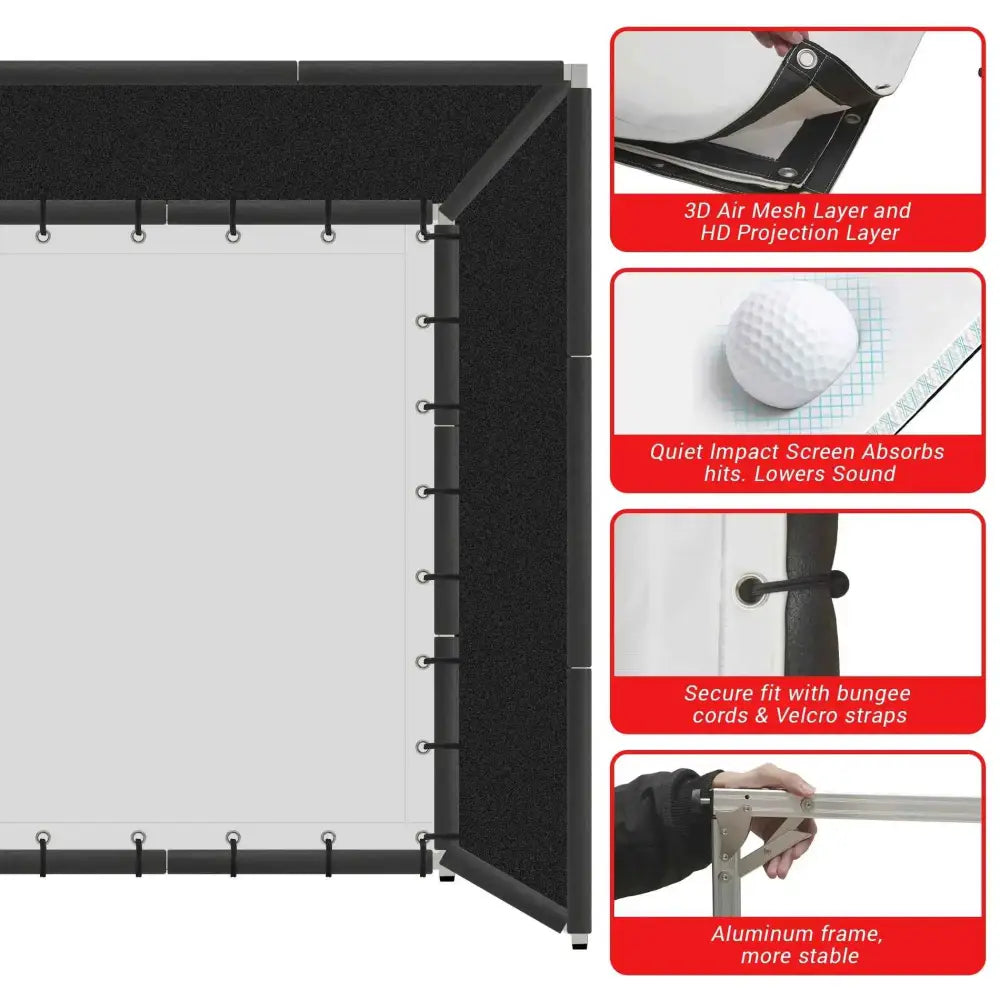 3D Air Mesh Layer and HD Projection Layer

Quiet Impact Screen Absorbs hits. Lowers Sound

Secure fit with bungee cords & Velcro straps

Aluminum frame, more stable